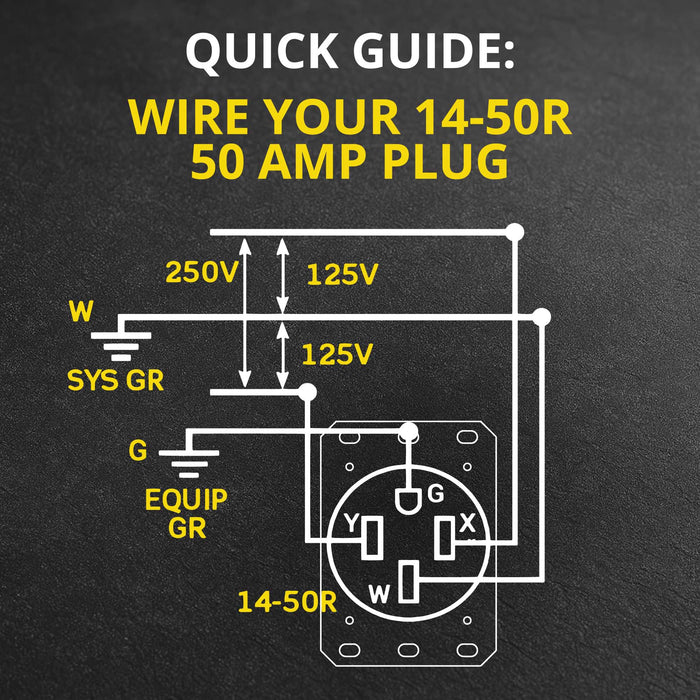 QUICK GUIDE:

WIRE YOUR 14-50R 50 AMP PLUG

250V

125V

W

125V

SYS GR

G

EQUIP GR

G

Y

X

W

14-50R